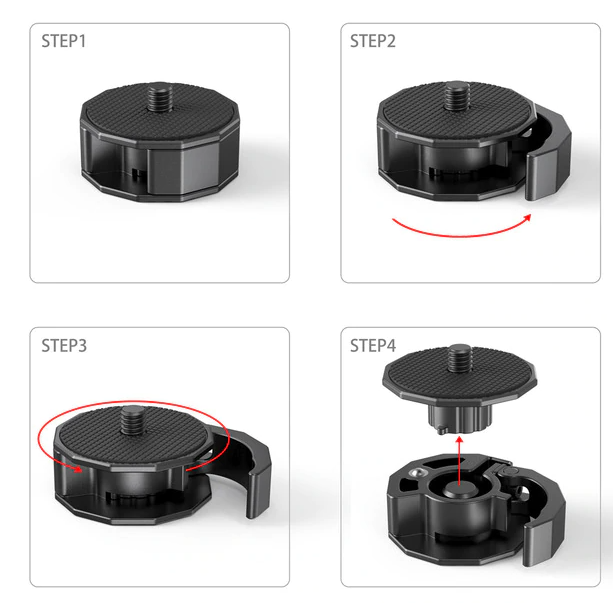 STEP1

STEP2

STEP3

STEP4